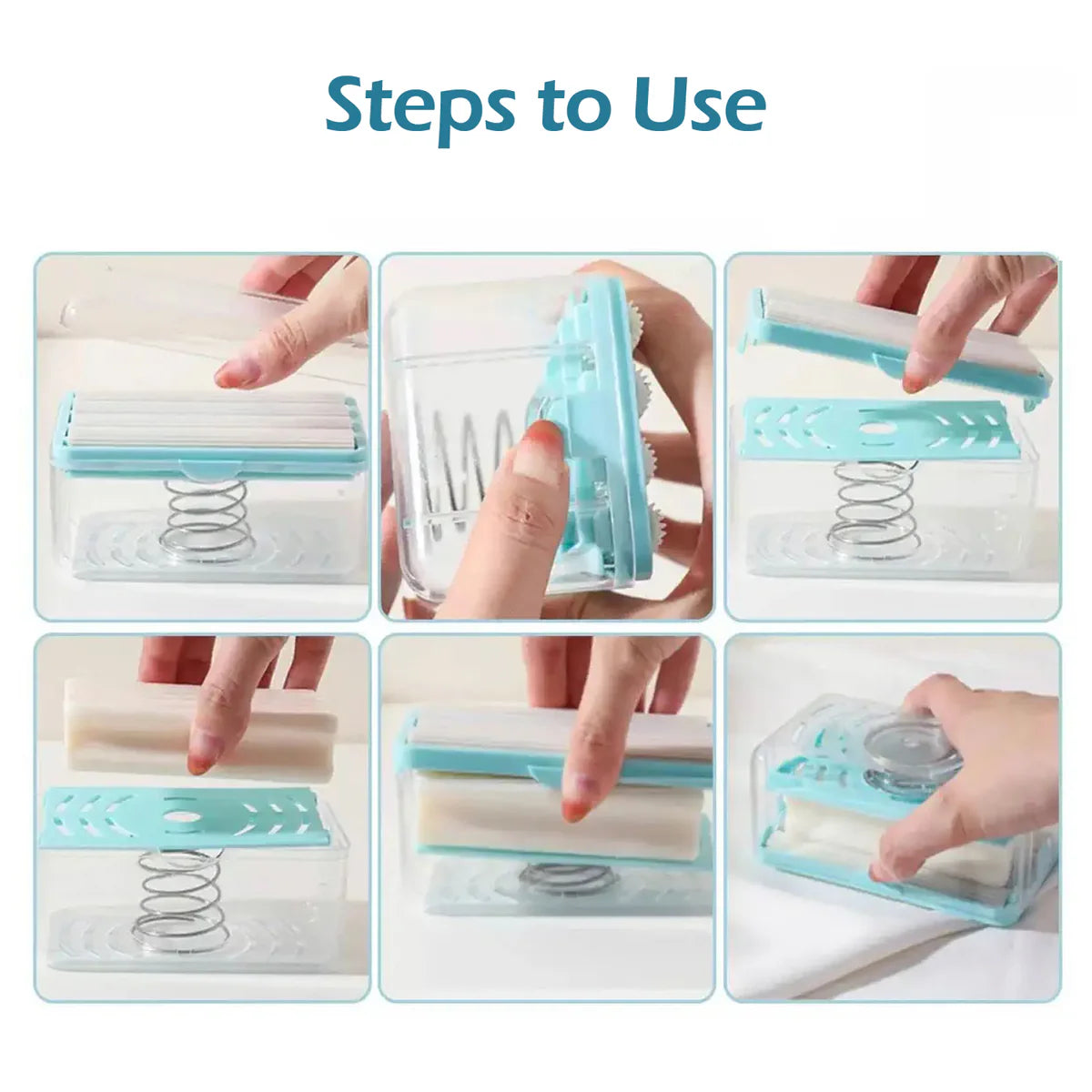 Steps to Use